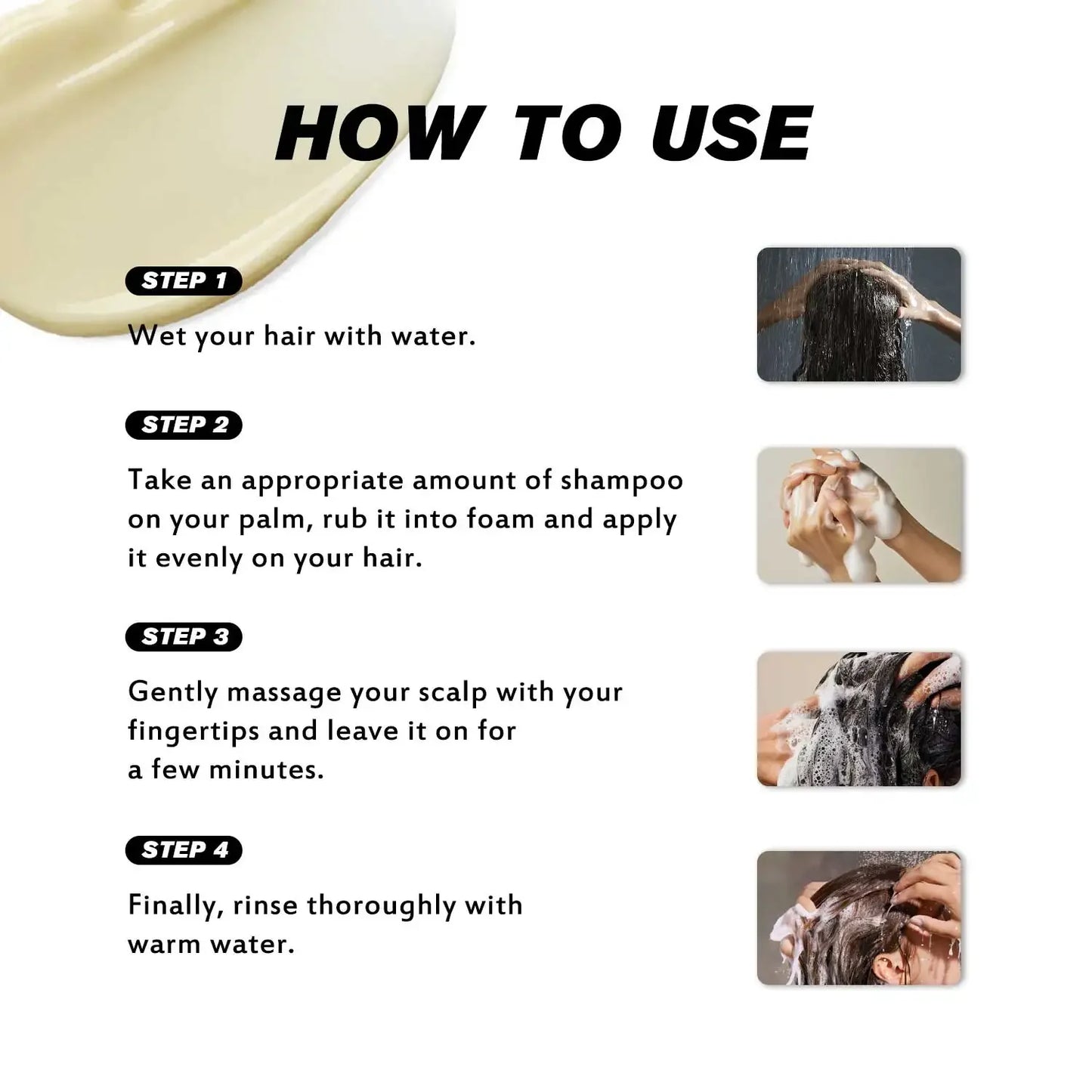 HOW TO USE

STEP 1

Wet your hair with water.

STEP 2

Take an appropriate amount of shampoo on your palm, rub it into foam and apply it evenly on your hair.

STEP 3

Gently massage your scalp with your fingertips and leave it on for a few minutes.

STEP 4

Finally, rinse thoroughly with warm water.