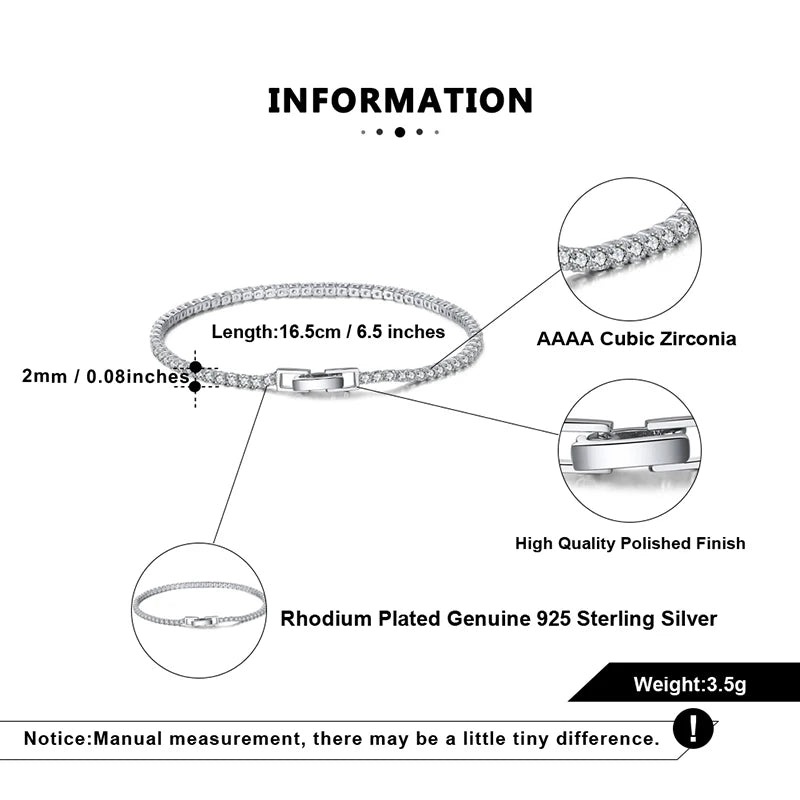 INFORMATION

Length:16.5cm / 6.5 inches

2mm / 0.08inches

AAAA Cubic Zirconia

High Quality Polished Finish

Rhodium Plated Genuine 925 Sterling Silver

Weight:3.5g

Notice:Manual measurement, there may be a little tiny difference.

!