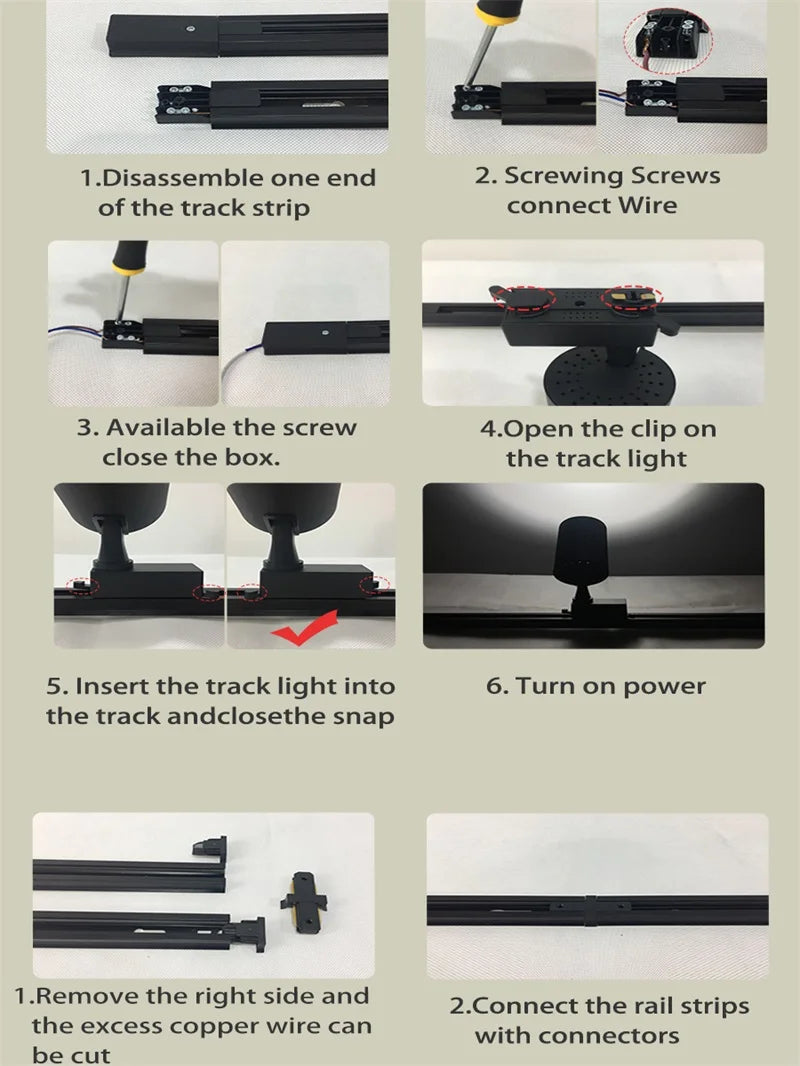 1.Disassemble one end of the track strip

2. Screwing Screws connect Wire

3. Available the screw close the box.

4.Open the clip on the track light

5. Insert the track light into the track andclosethe snap

6. Turn on power

1.Remove the right side and the excess copper wire can be cut

2.Connect the rail strips with connectors