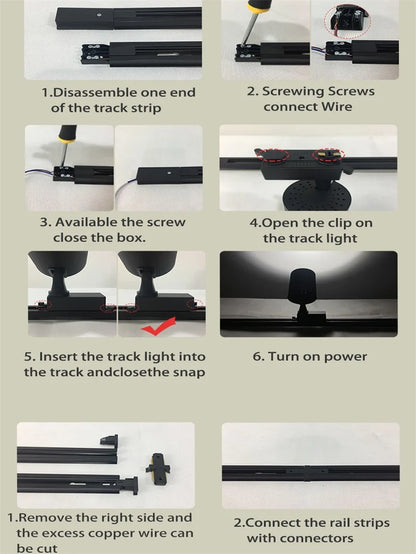 1.Disassemble one end of the track strip

2. Screwing Screws connect Wire

3. Available the screw close the box.

4.Open the clip on the track light

5. Insert the track light into the track andclosethe snap

6. Turn on power

1.Remove the right side and the excess copper wire can be cut

2.Connect the rail strips with connectors