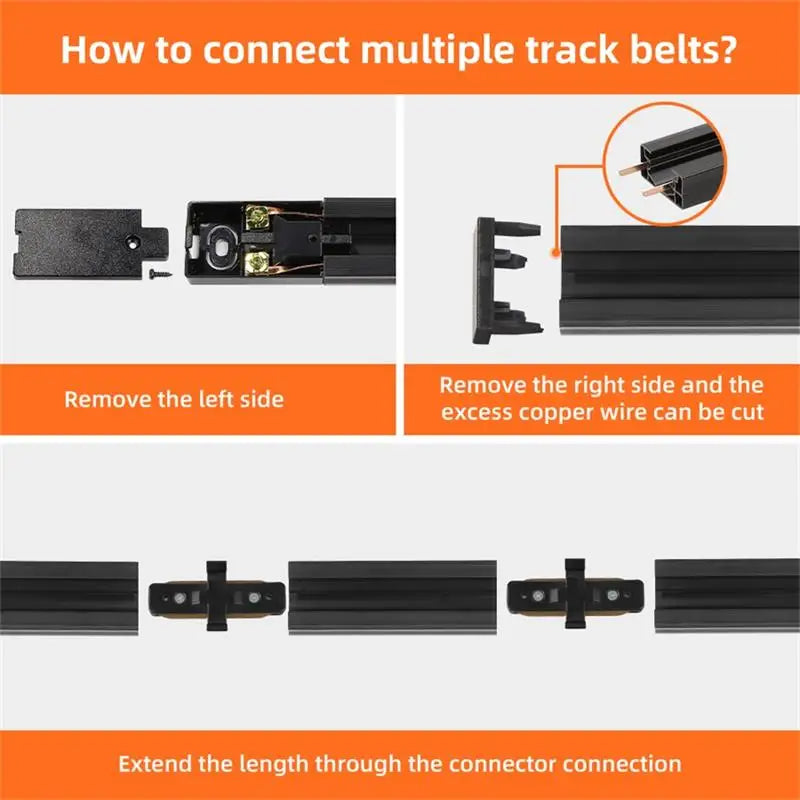 How to connect multiple track belts?

Remove the left side

Remove the right side and the excess copper wire can be cut

Extend the length through the connector connection